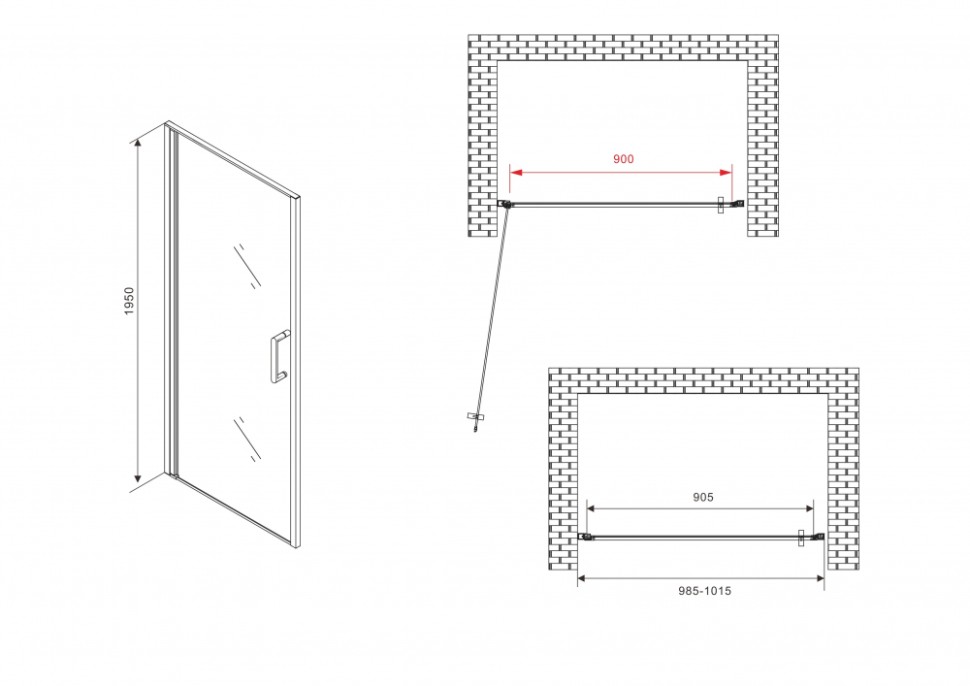 1950

900

905

985-1015