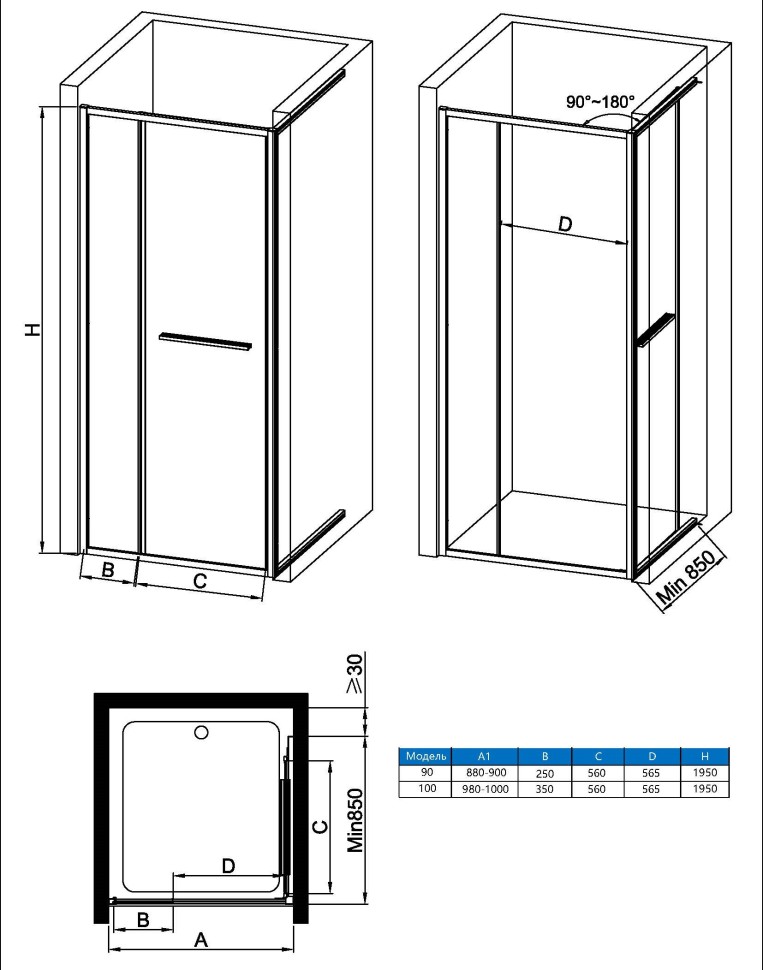 H

B

C

90°~180°

D

Min 850

≥30

Min850

C

D

B

A

| Модель | A1 | B | C | D | H |
|---|---|---|---|---|---|
| 90 | 880-900 | 250 | 560 | 565 | 1950 |
| 100 | 980-1000 | 350 | 560 | 565 | 1950 |