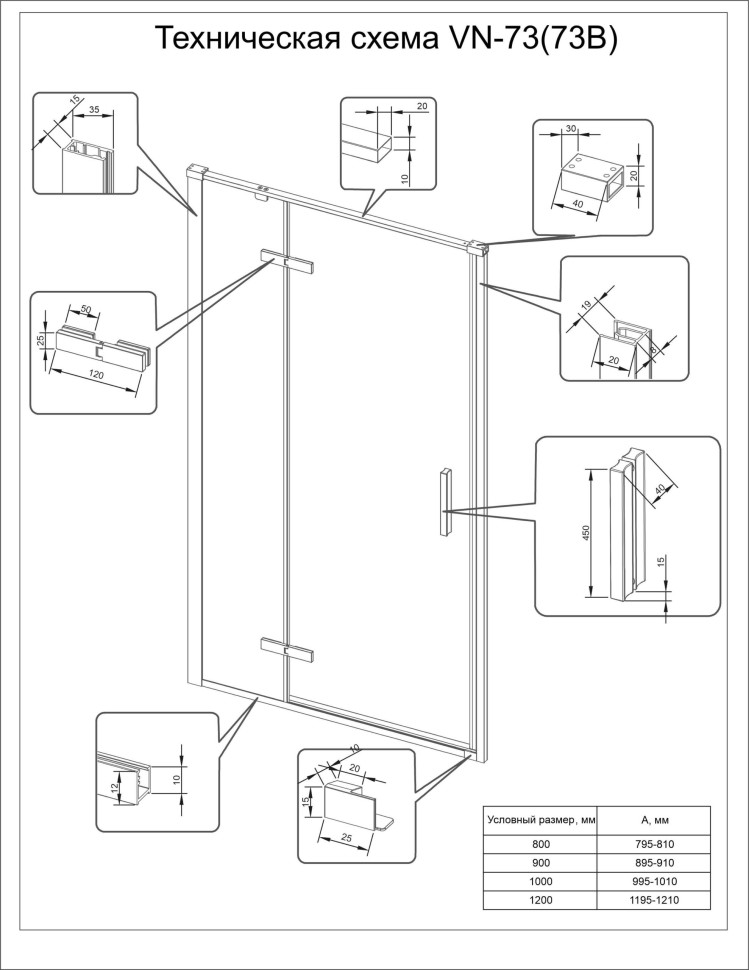 Техническая схема VN-73(73B)

15
35

20
10

30
20
40

50
25
120

19
20
8

40
450
15

12
10

10
20
15
25

| Условный размер, мм | А, мм |
|---|---|
| 800 | 795-810 |
| 900 | 895-910 |
| 1000 | 995-1010 |
| 1200 | 1195-1210 |