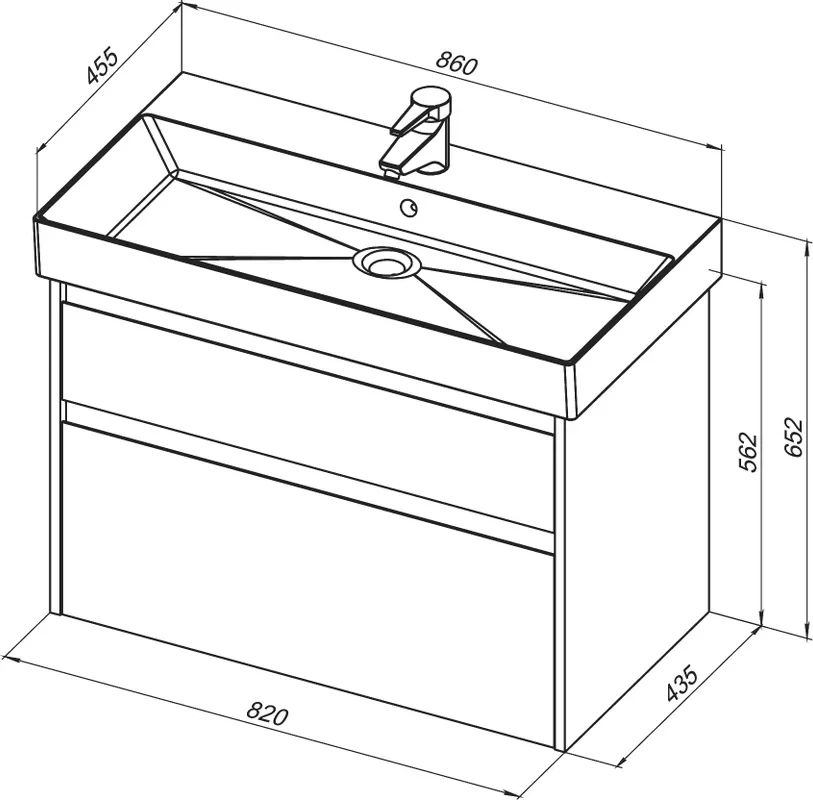 455
860
562
652
435
820