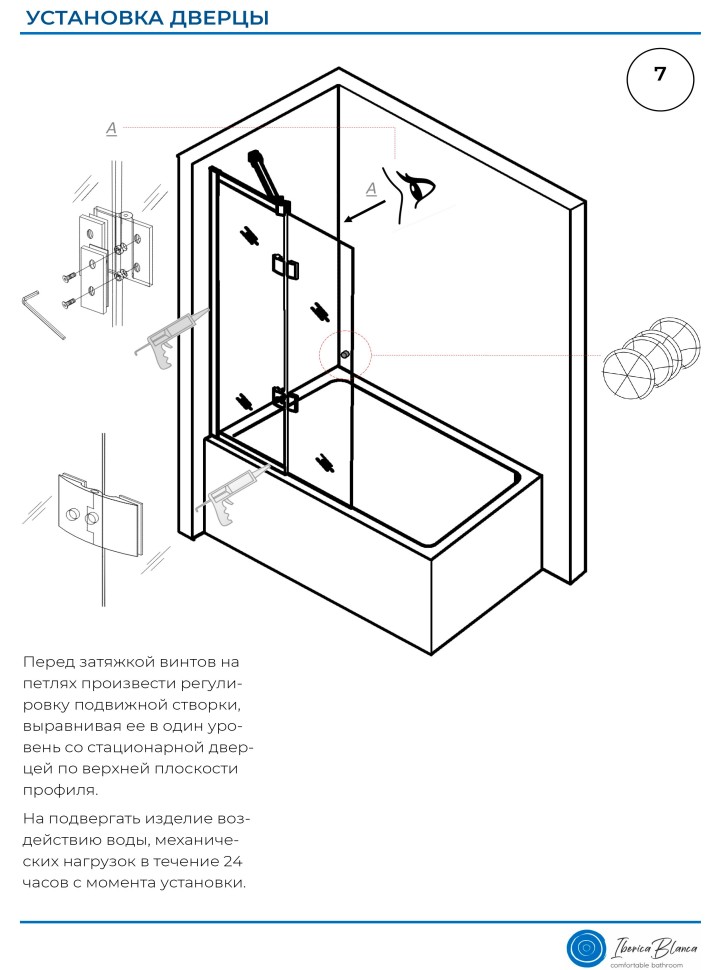 УСТАНОВКА ДВЕРЦЫ

7

A

A

Перед затяжкой винтов на петлях произвести регулировку подвижной створки, выравнивая ее в один уровень со стационарной дверцей по верхней плоскости профиля.

На подвергать изделие воздействию воды, механических нагрузок в течение 24 часов с момента установки.

Iberica Blanca
comfortable bathroom