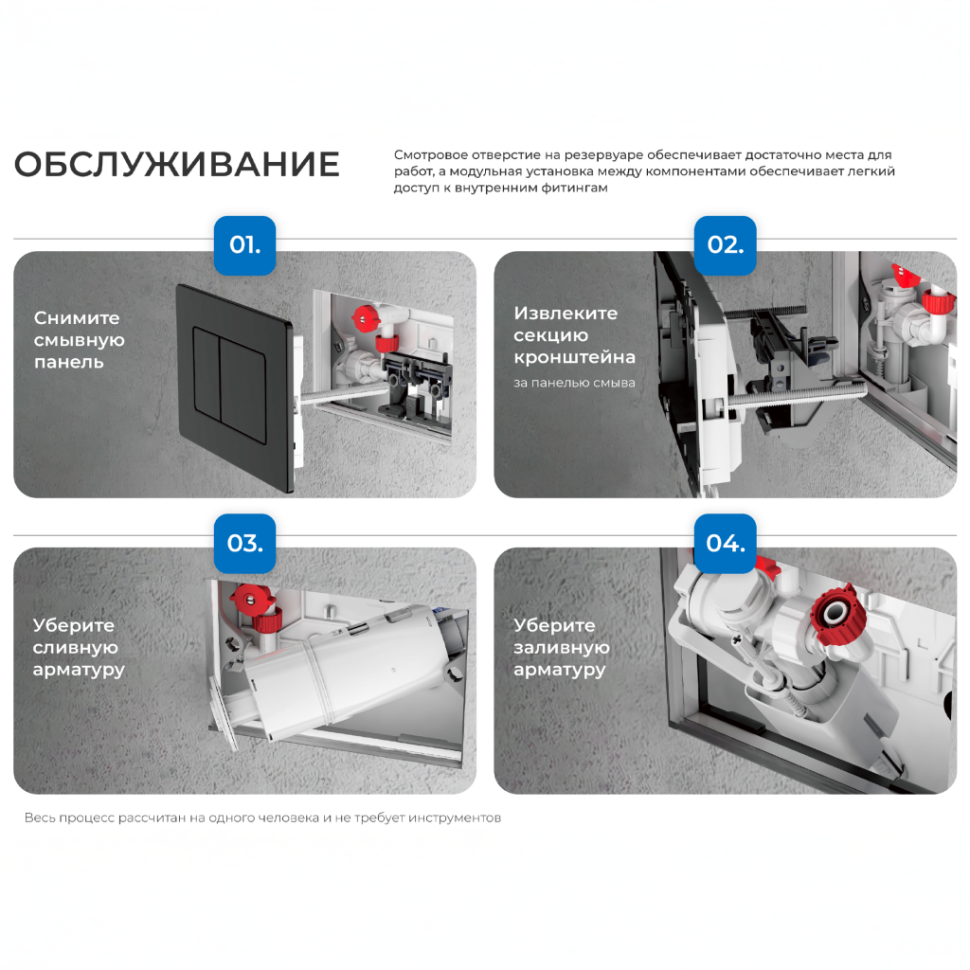 ОБСЛУЖИВАНИЕ

Смотровое отверстие на резервуаре обеспечивает достаточно места для работ, а модульная установка между компонентами обеспечивает легкий доступ к внутренним фитингам

01.

Снимите смывную панель

02.

Извлеките секцию кронштейна

за панелью смыва

03.

Уберите сливную арматуру

04.

Уберите заливную арматуру

Весь процесс рассчитан на одного человека и не требует инструментов