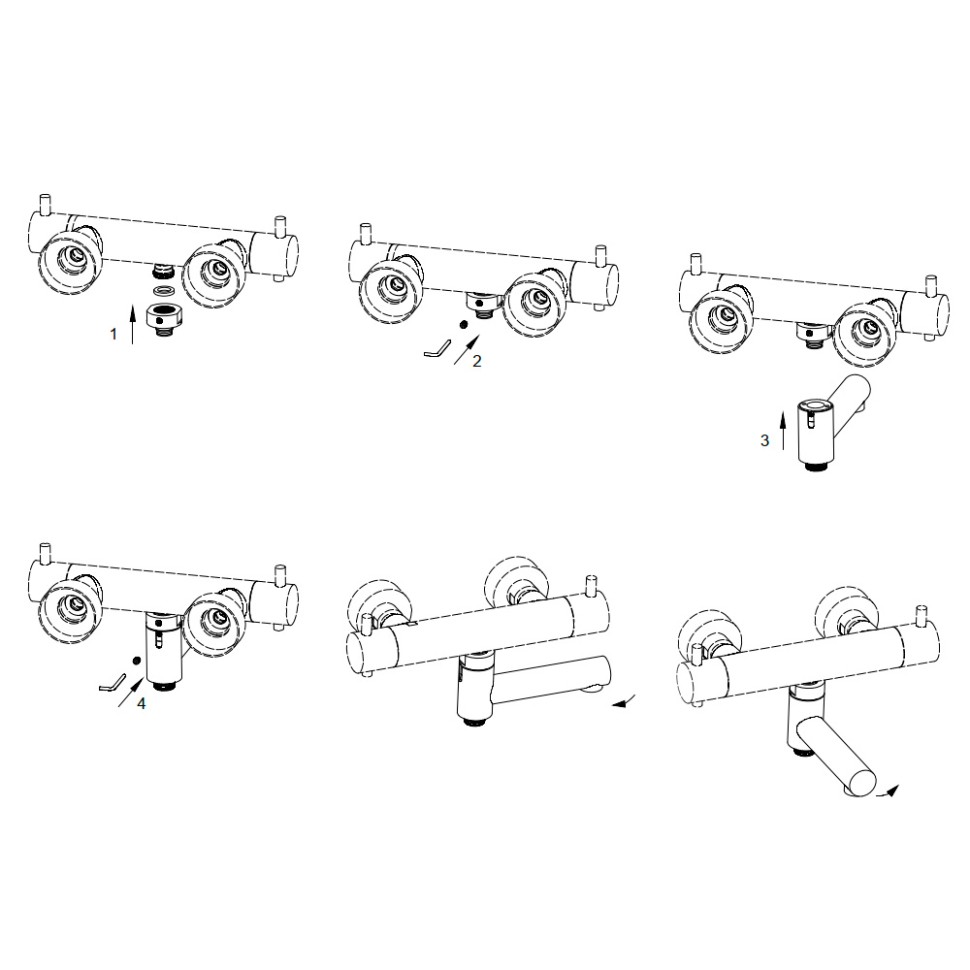 1

2

3

4