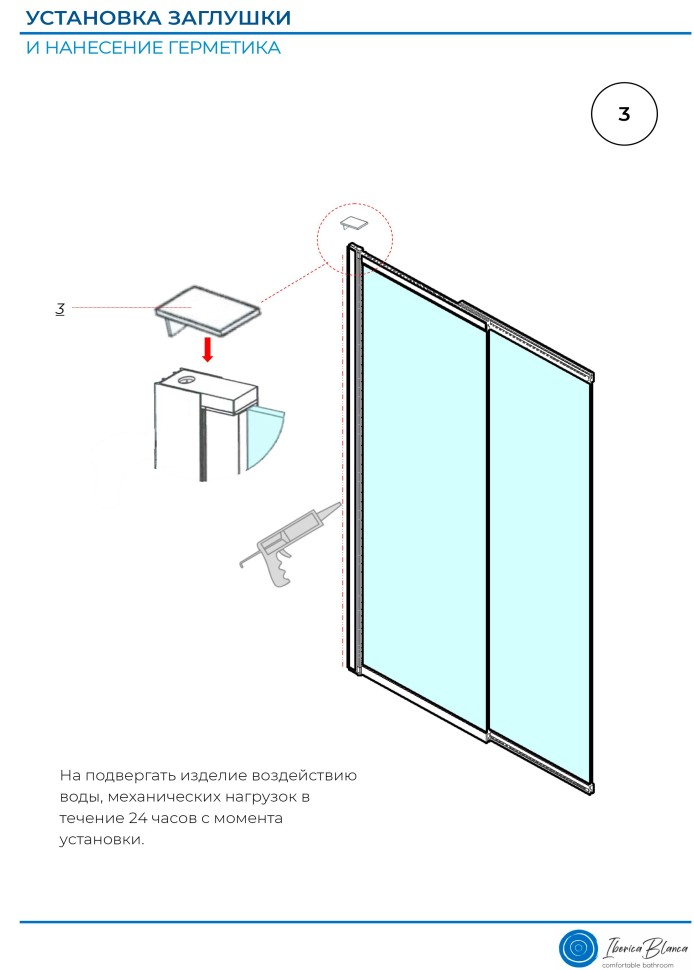 УСТАНОВКА ЗАГЛУШКИ
И НАНЕСЕНИЕ ГЕРМЕТИКА

3

3

На подвергать изделие воздействию воды, механических нагрузок в течение 24 часов с момента установки.

Iberica Blanca
comfortable bathroom