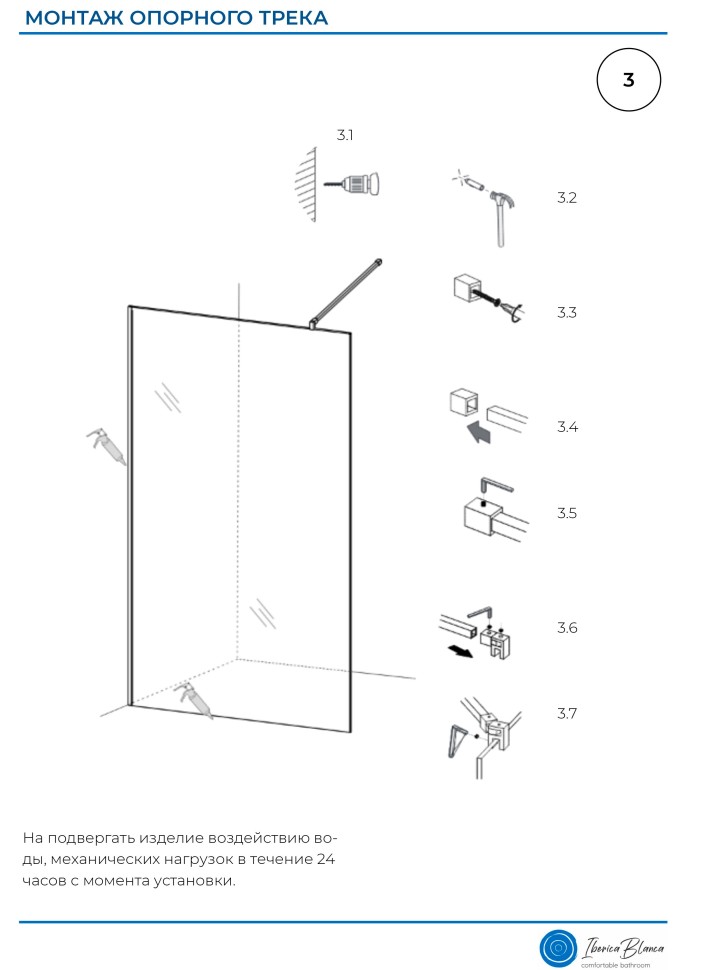 МОНТАЖ ОПОРНОГО ТРЕКА

3

3.1

3.2

3.3

3.4

3.5

3.6

3.7

На подвергать изделие воздействию воды, механических нагрузок в течение 24 часов с момента установки.

Iberica Blanca
comfortable bathroom